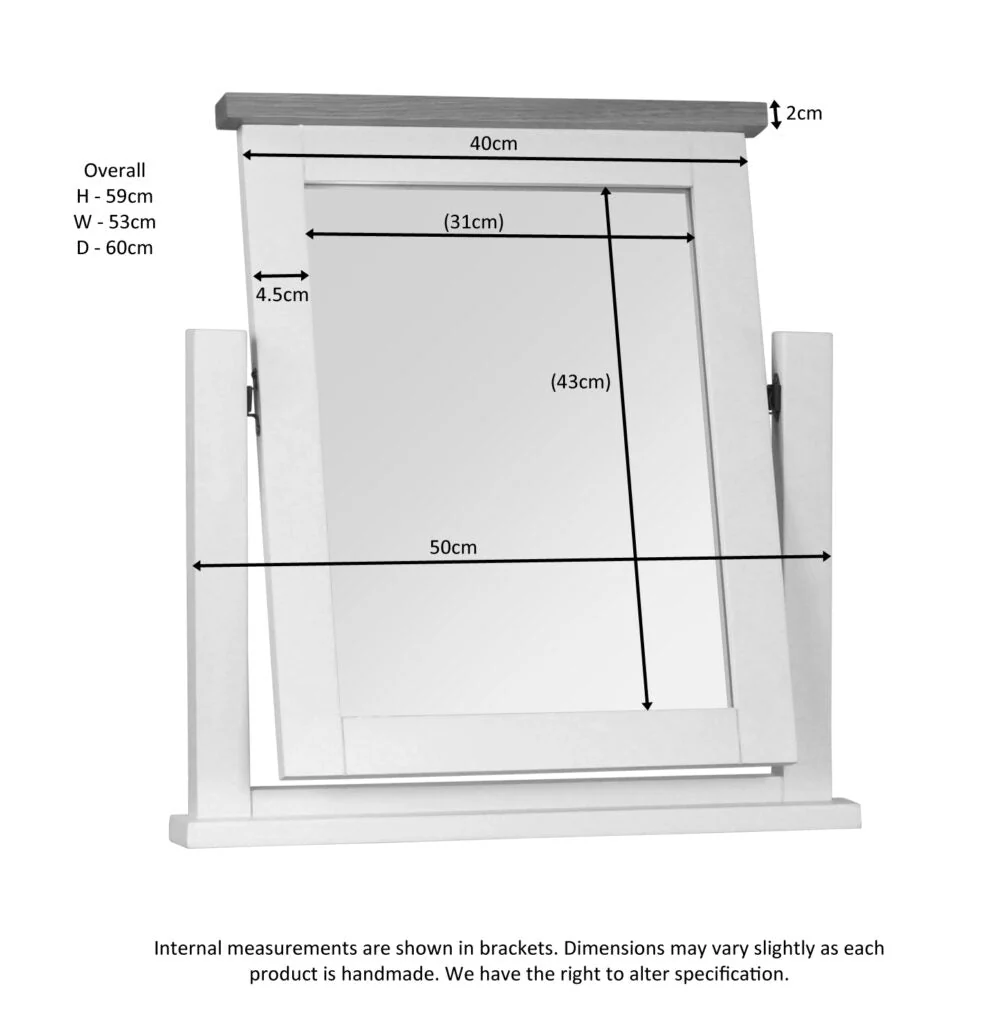 2cm
40cm
Overall
H - 59cm
W - 53cm
D - 60cm
(31cm)
4.5cm
(43cm)
50cm

Internal measurements are shown in brackets. Dimensions may vary slightly as each product is handmade. We have the right to alter specification.