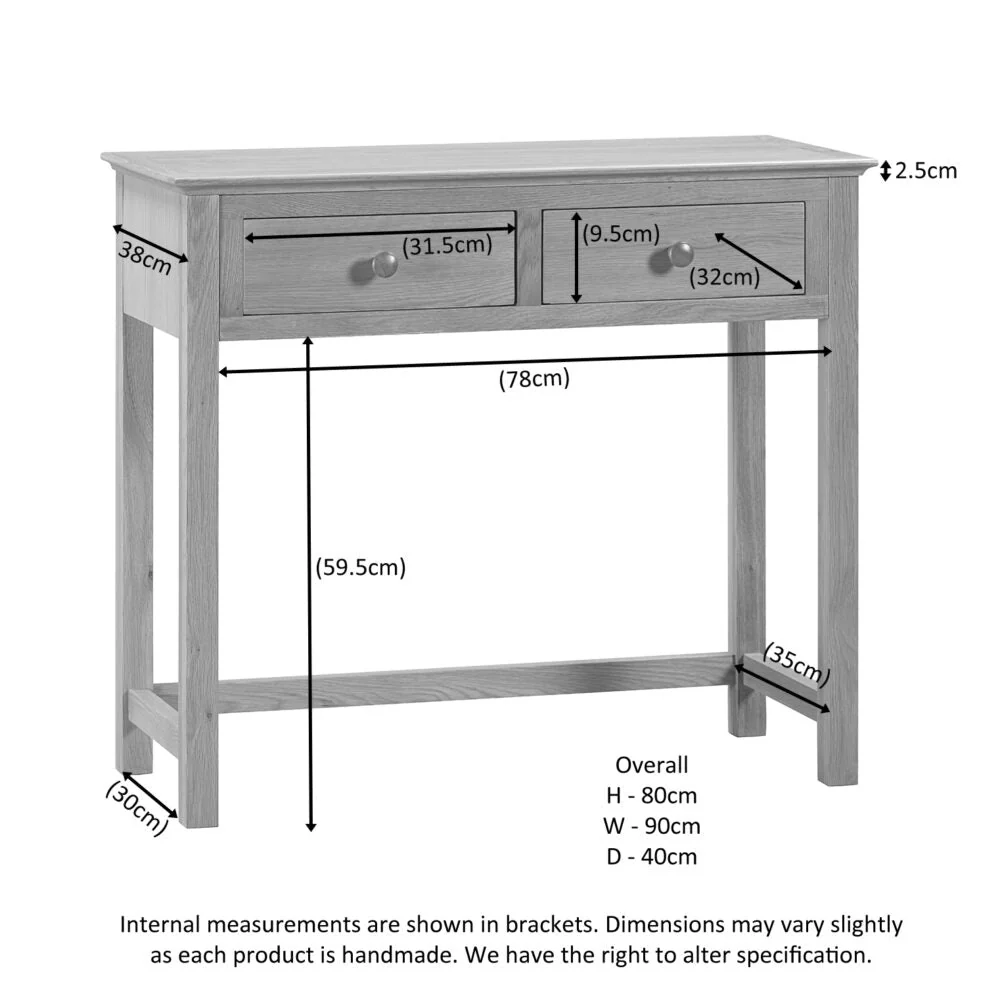 2.5cm
38cm
(31.5cm)
(9.5cm)
(32cm)
(78cm)
(59.5cm)
(35cm)
(30cm)

Overall
H - 80cm
W - 90cm
D - 40cm

Internal measurements are shown in brackets. Dimensions may vary slightly as each product is handmade. We have the right to alter specification.